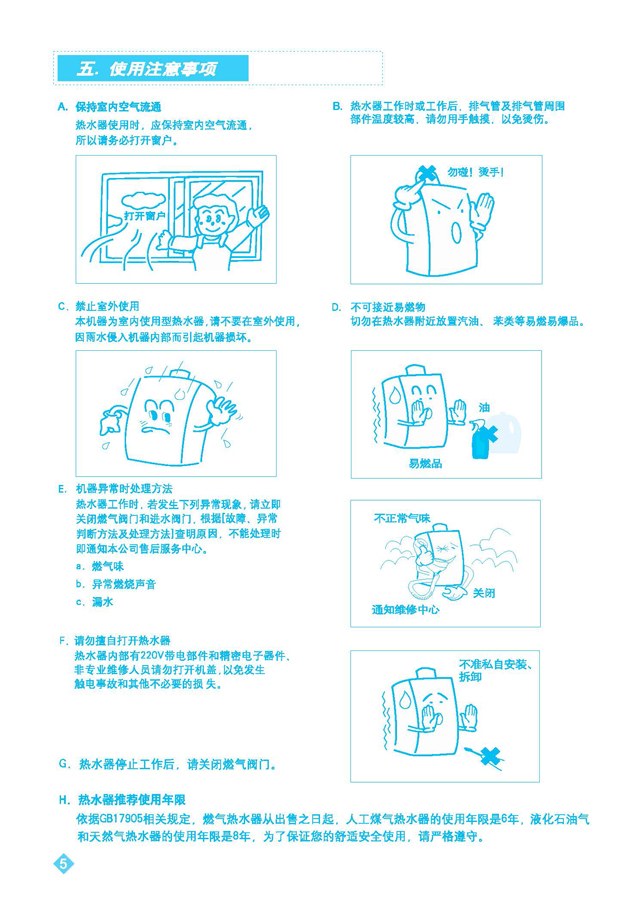 五. 使用注意事项

A. 保持室内空气流通
热水器使用时，应保持室内空气流通，所以请务必打开窗户。

打开窗户

B. 热水器工作时或工作后，排气管及排气管周围部件温度较高，请勿用手触摸，以免烫伤。

勿碰！烫手！

C. 禁止室外使用
本机器为室内使用型热水器，请不要在室外使用，因雨水侵入机器内部而引起机器损坏。

D. 不可接近易燃物
切勿在热水器附近放置汽油、苯类等易燃易爆品。

油

易燃品

E. 机器异常时处理方法
热水器工作时，若发生下列异常现象，请立即关闭燃气阀门和进水阀门，根据[故障、异常判断方法及处理方法]查明原因，不能处理时即通知本公司售后服务中心。
a. 燃气味
b. 异常燃烧声音
c. 漏水

不正常气味

关闭

通知维修中心

F. 请勿擅自打开热水器
热水器内部有220V带电部件和精密电子器件，非专业维修人员请勿打开机盖，以免发生触电事故和其他不必要的损失。

不准私自安装、拆卸

G. 热水器停止工作后，请关闭燃气阀门。

H. 热水器推荐使用年限
依据GB17905相关规定，燃气热水器从出售之日起，人工煤气热水器的使用年限是6年，液化石油气和天然气热水器的使用年限是8年，为了保证您的舒适安全使用，请严格遵守。

5