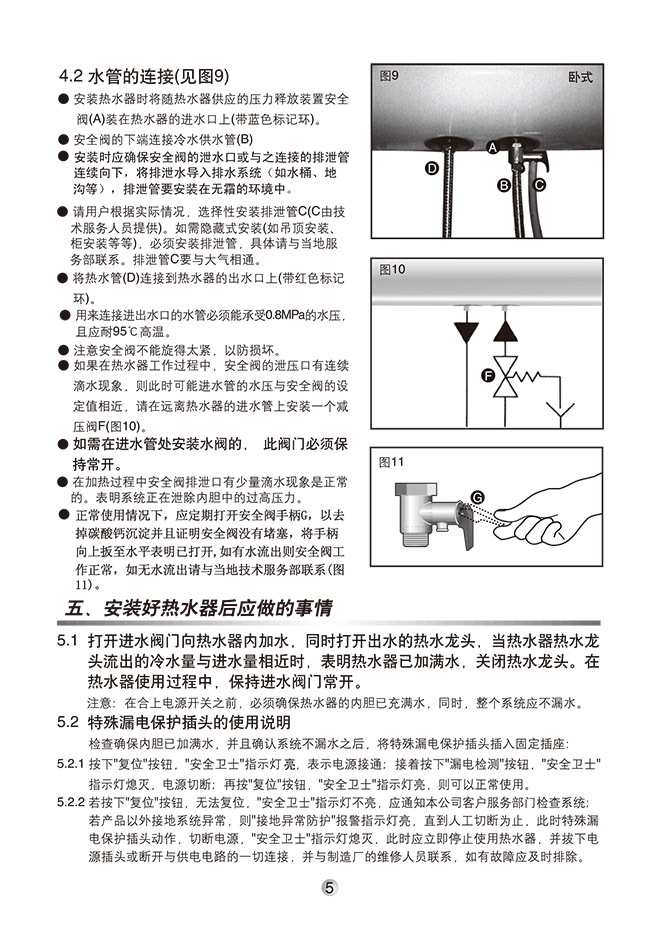 4.2 水管的连接(见图9)

● 安装热水器时将随热水器供应的压力释放装置安全阀(A)装在热水器的进水口上(带蓝色标记环)。

● 安全阀的下端连接冷水供水管(B)

● 安装时应确保安全阀的泄水口或与之连接的排泄管连续向下，将排泄水导入排水系统（如水桶、地沟等），排泄管要安装在无霜的环境中。

● 请用户根据实际情况，选择性安装排泄管C(C由技术服务人员提供)。如需隐藏式安装(如吊顶安装、柜安装等等)，必须安装排泄管，具体请与当地服务部联系。排泄管C要与大气相通。

● 将热水管(D)连接到热水器的出水口上(带红色标记环)。

● 用来连接进出水口的水管必须能承受0.8MPa的水压，且应耐95℃高温。

● 注意安全阀不能旋得太紧，以防损坏。

● 如果在热水器工作过程中，安全阀的泄压口有连续滴水现象，则此时可能进水管的水压与安全阀的设定值相近，请在远离热水器的进水管上安装一个减压阀F(图10)。

● 如需在进水管处安装水阀的，此阀门必须保持常开。

● 在加热过程中安全阀排泄口有少量滴水现象是正常的。表明系统正在泄除内胆中的过高压力。

● 正常使用情况下，应定期打开安全阀手柄G，以去掉碳酸钙沉淀并且证明安全阀没有堵塞，将手柄向上扳至水平表明已打开，如有水流出则安全阀工作正常，如无水流出请与当地技术服务部联系（图11）。

图9 卧式

A

B

C

D

图10

F

图11

G

五、安装好热水器后应做的事情

5.1 打开进水阀门向热水器内加水，同时打开出水的热水龙头，当热水器热水龙头流出的冷水量与进水量相近时，表明热水器已加满水，关闭热水龙头。在热水器使用过程中，保持进水阀门常开。

注意：在合上电源开关之前，必须确保热水器的内胆已充满水，同时，整个系统应不漏水。

5.2 特殊漏电保护插头的使用说明

检查确保内胆已加满水，并且确认系统不漏水之后，将特殊漏电保护插头插入固定插座：

5.2.1 按下"复位"按钮，"安全卫士"指示灯亮，表示电源接通；接着按下"漏电检测"按钮，"安全卫士"指示灯熄灭，电源切断；再按"复位"按钮，"安全卫士"指示灯亮，则可以正常使用。

5.2.2 若按下"复位"按钮，无法复位，"安全卫士"指示灯不亮，应通知本公司客户服务部门检查系统；若产品以外接地系统异常，则"接地异常防护"报警指示灯亮，直到人工切断为止，此时特殊漏电保护插头动作，切断电源，"安全卫士"指示灯熄灭，此时应立即停止使用热水器，并拔下电源插头或断开与供电电路的一切连接，并与制造厂的维修人员联系，如有故障应及时排除。

5