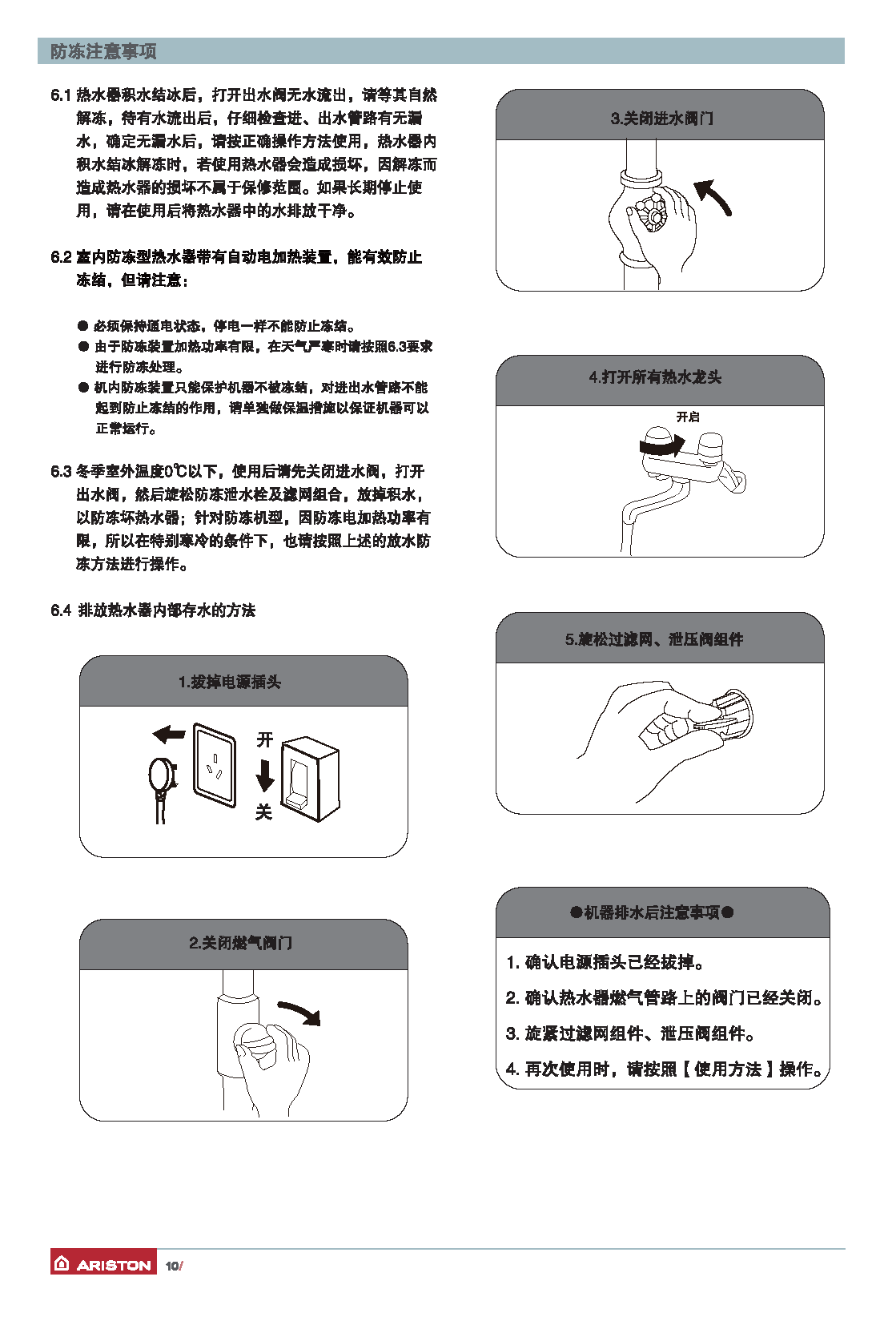 防冻注意事项

6.1 热水器积水结冰后，打开出水阀无水流出，请等其自然解冻，待有水流出后，仔细检查进、出水管路有无漏水，确定无漏水后，请按正确操作方法使用，热水器内积水结冰解冻时，若使用热水器会造成损坏，因解冻而造成热水器的损坏不属于保修范围。如果长期停止使用，请在使用后将热水器中的水排放干净。

6.2 室内防冻型热水器带有自动电加热装置，能有效防止冻结，但请注意：

● 必须保持通电状态，停电一样不能防止冻结。
● 由于防冻装置加热功率有限，在天气严寒时请按照6.3要求进行防冻处理。
● 机内防冻装置只能保护机器不被冻结，对进出水管路不能起到防止冻结的作用，请单独做保温措施以保证机器可以正常运行。

6.3 冬季室外温度0℃以下，使用后请先关闭进水阀，打开出水阀，然后旋松防冻泄水栓及滤网组合，放掉积水，以防冻坏热水器；针对防冻机型，因防冻电加热功率有限，所以在特别寒冷的条件下，也请按照上述的放水防冻方法进行操作。

6.4 排放热水器内部存水的方法

1.拔掉电源插头

开

关

2.关闭燃气阀门

3.关闭进水阀门

4.打开所有热水龙头

开启

5.旋松过滤网、泄压阀组件

●机器排水后注意事项●

1. 确认电源插头已经拔掉。
2. 确认热水器燃气管路上的阀门已经关闭。
3. 旋紧过滤网组件、泄压阀组件。
4. 再次使用时，请按照【使用方法】操作。

ARISTON 10/