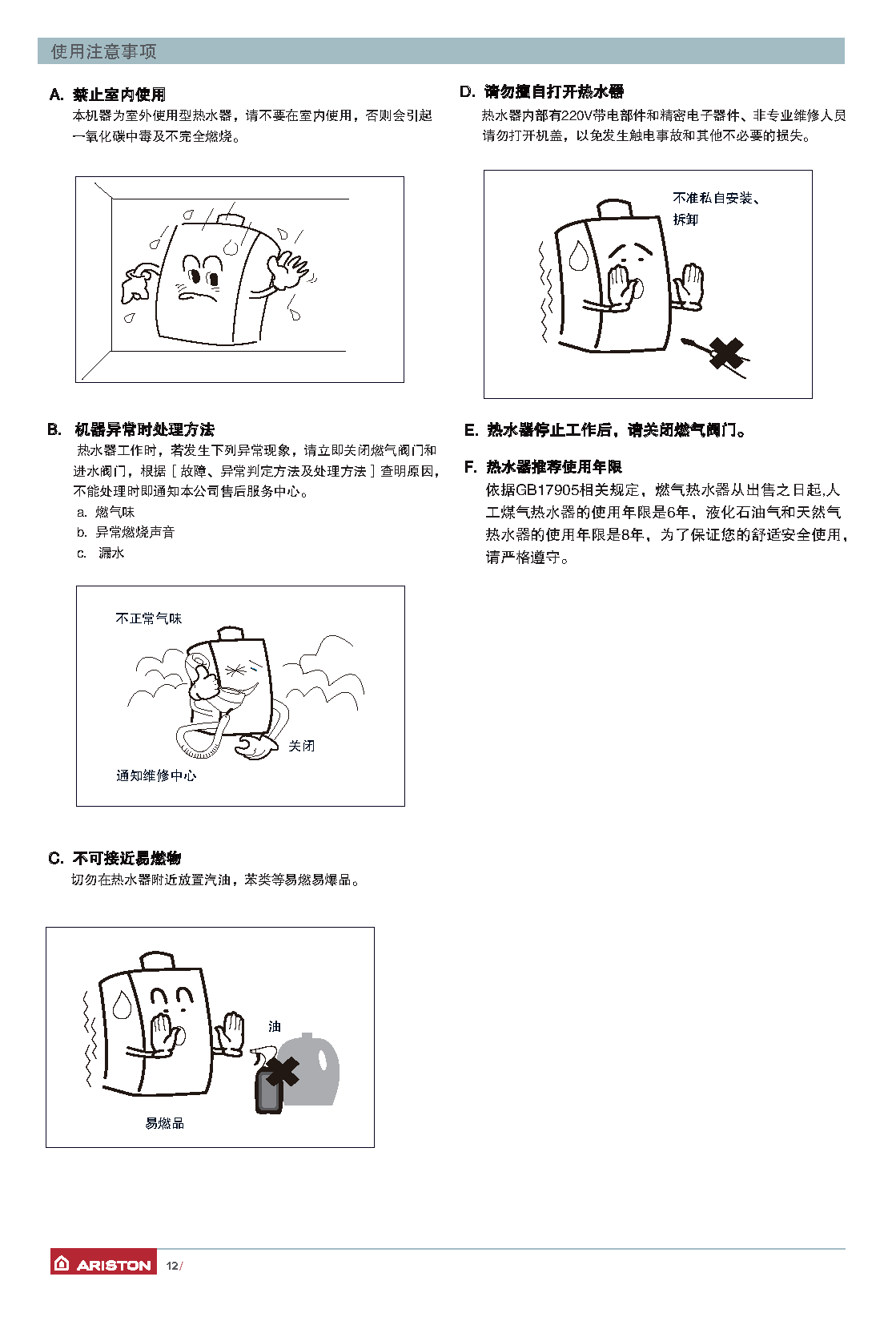 使用注意事项

A. 禁止室内使用
本机器为室外使用型热水器，请不要在室内使用，否则会引起一氧化碳中毒及不完全燃烧。

B. 机器异常时处理方法
热水器工作时，若发生下列异常现象，请立即关闭燃气阀门和进水阀门，根据［故障、异常判定方法及处理方法］查明原因，不能处理时即通知本公司售后服务中心。
a. 燃气味
b. 异常燃烧声音
c. 漏水

不正常气味
关闭
通知维修中心

C. 不可接近易燃物
切勿在热水器附近放置汽油，苯类等易燃易爆品。

油
易燃品

D. 请勿擅自打开热水器
热水器内部有220V带电部件和精密电子器件、非专业维修人员请勿打开机盖，以免发生触电事故和其他不必要的损失。

不准私自安装、拆卸

E. 热水器停止工作后，请关闭燃气阀门。

F. 热水器推荐使用年限
依据GB17905相关规定，燃气热水器从出售之日起,人工煤气热水器的使用年限是6年，液化石油气和天然气热水器的使用年限是8年，为了保证您的舒适安全使用，请严格遵守。

ARISTON 12/